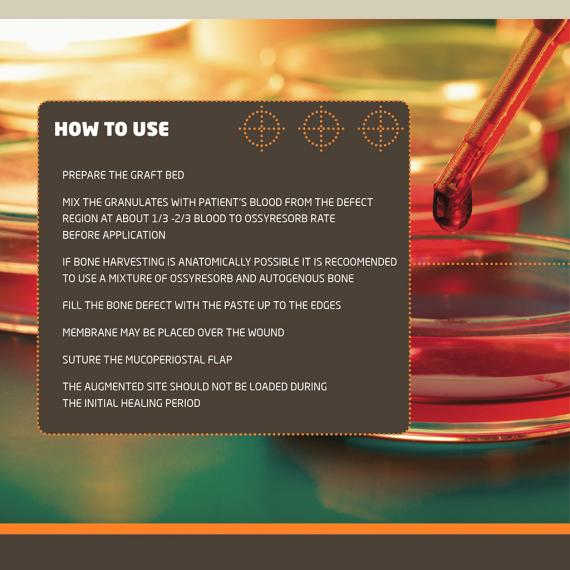 HOW TO USE

PREPARE THE GRAFT BED

MIX THE GRANULATES WITH PATIENT'S BLOOD FROM THE DEFECT REGION AT ABOUT 1/3 -2/3 BLOOD TO OSSYRESORB RATE BEFORE APPLICATION

IF BONE HARVESTING IS ANATOMICALLY POSSIBLE IT IS RECOOMENDED TO USE A MIXTURE OF OSSYRESORB AND AUTOGENOUS BONE

FILL THE BONE DEFECT WITH THE PASTE UP TO THE EDGES

MEMBRANE MAY BE PLACED OVER THE WOUND

SUTURE THE MUCOPERIOSTAL FLAP

THE AUGMENTED SITE SHOULD NOT BE LOADED DURING THE INITIAL HEALING PERIOD